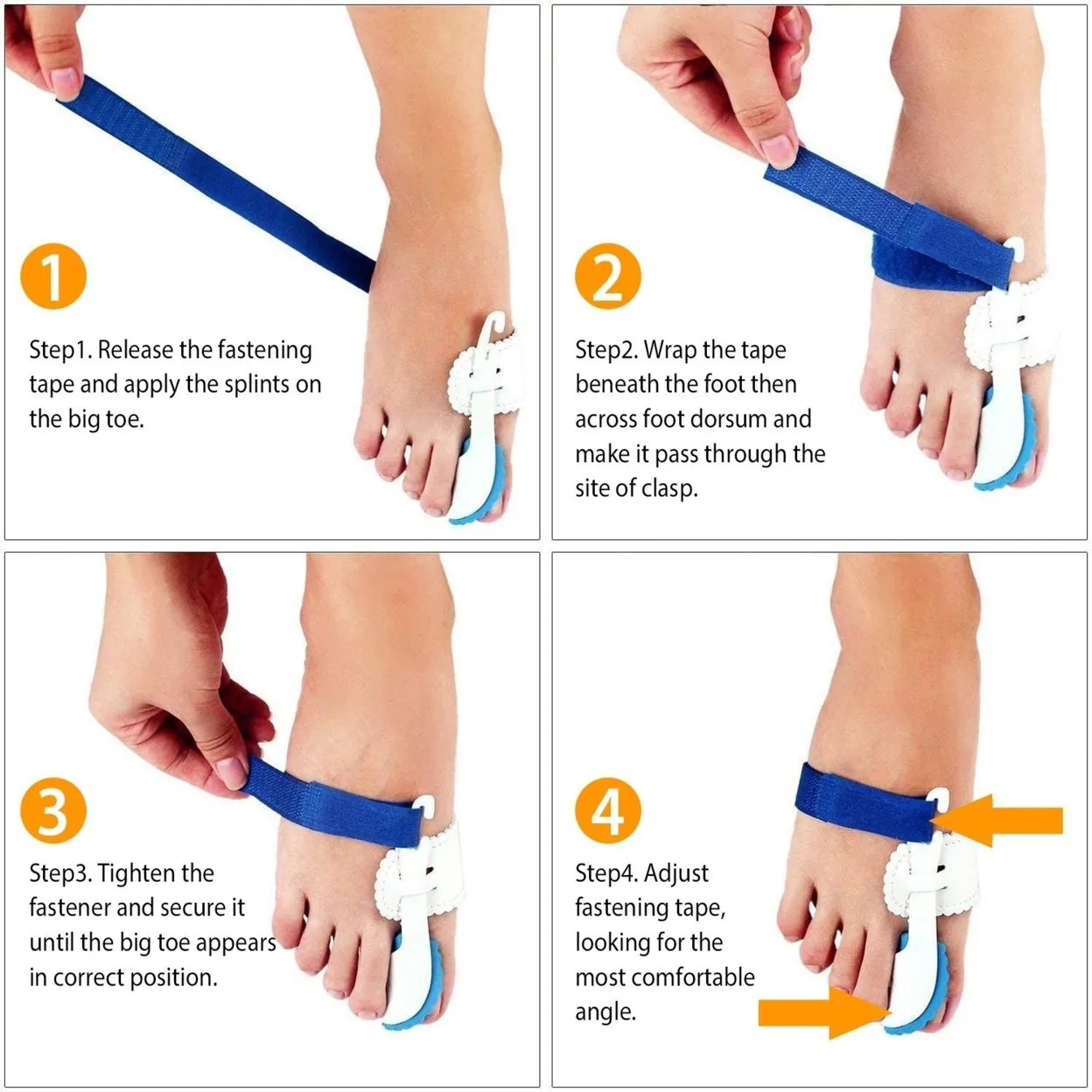 1

Step1. Release the fastening tape and apply the splints on the big toe.

2

Step2. Wrap the tape beneath the foot then across foot dorsum and make it pass through the site of clasp.

3

Step3. Tighten the fastener and secure it until the big toe appears in correct position.

4

Step4. Adjust fastening tape, looking for the most comfortable angle.